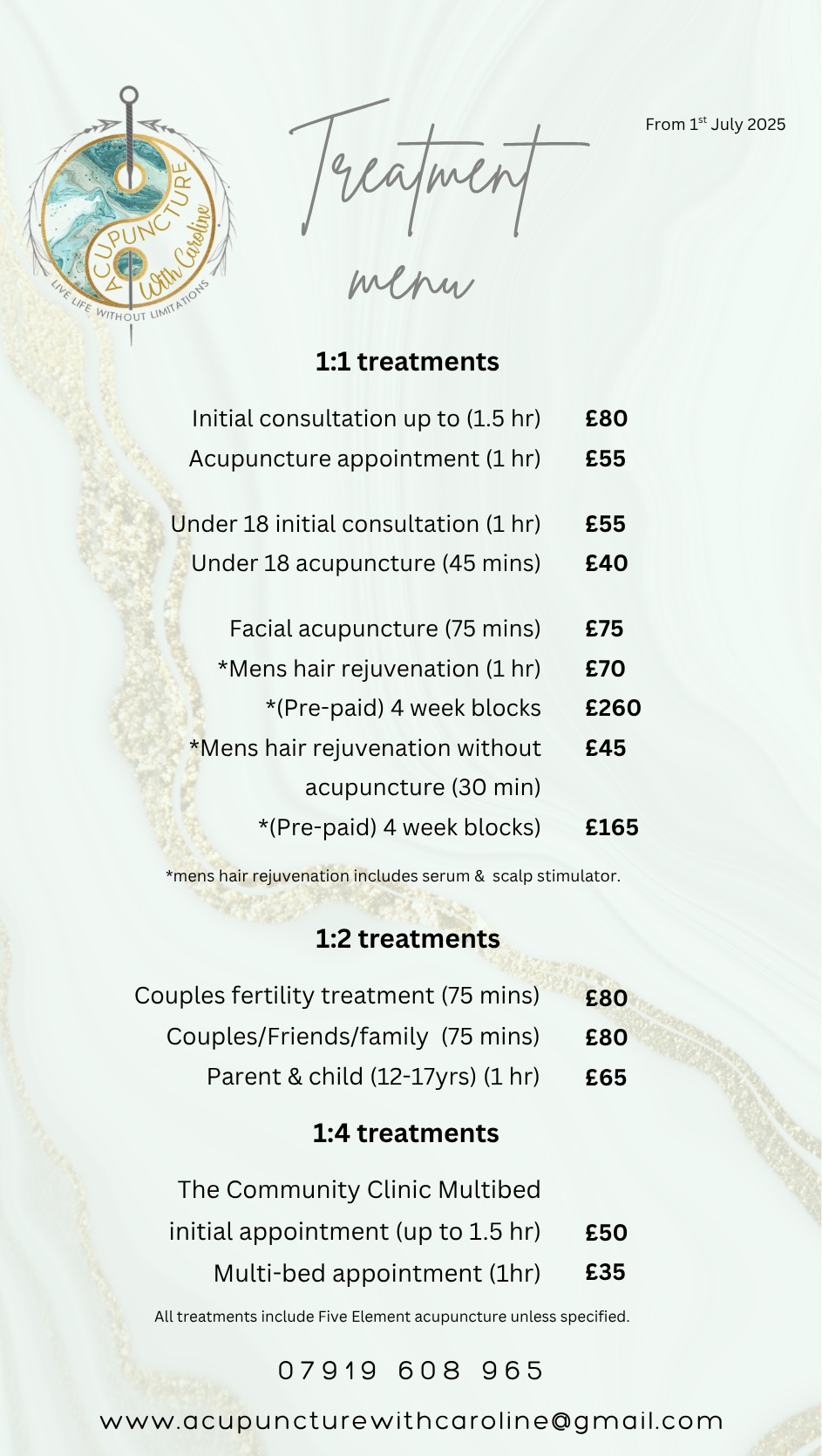 ACUPUNCTURE With Caroline
LIVE LIFE WITHOUT LIMITATIONS

Treatment menu

From 1$^{st}$ July 2025

1:1 treatments

| | |
|---|---|
| Initial consultation up to (1.5 hr) | £80 |
| Acupuncture appointment (1 hr) | £55 |
| Under 18 initial consultation (1 hr) | £55 |
| Under 18 acupuncture (45 mins) | £40 |
| Facial acupuncture (75 mins) | £75 |
| *Mens hair rejuvenation (1 hr) | £70 |
| *(Pre-paid) 4 week blocks | £260 |
| *Mens hair rejuvenation without acupuncture (30 min) | £45 |
| *(Pre-paid) 4 week blocks) | £165 |

*mens hair rejuvenation includes serum & scalp stimulator.

1:2 treatments

| | |
|---|---|
| Couples fertility treatment (75 mins) | £80 |
| Couples/Friends/family (75 mins) | £80 |
| Parent & child (12-17yrs) (1 hr) | £65 |

1:4 treatments

| | |
|---|---|
| The Community Clinic Multibed initial appointment (up to 1.5 hr) | £50 |
| Multi-bed appointment (1hr) | £35 |

All treatments include Five Element acupuncture unless specified.

07919 608 965

www.acupuncturewithcaroline@gmail.com